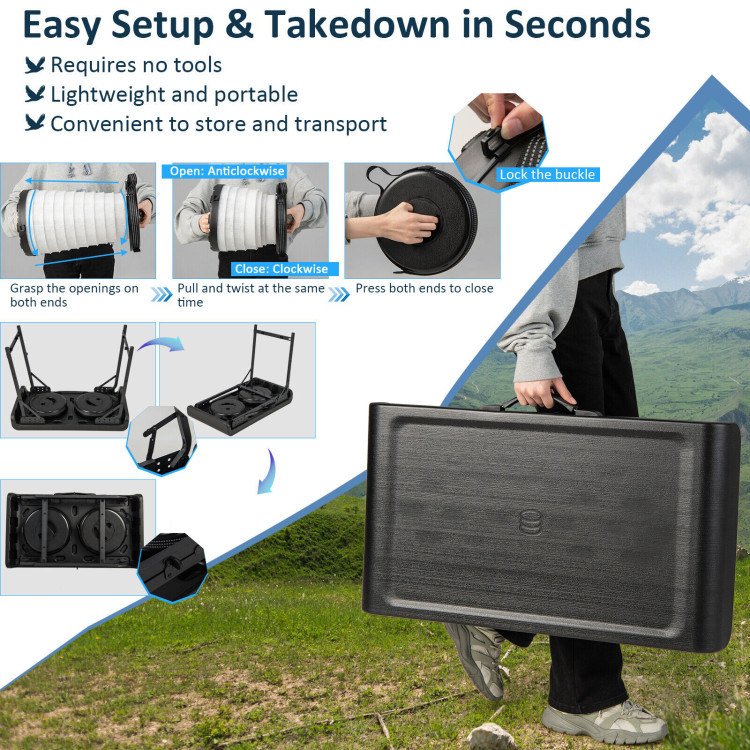 Easy Setup & Takedown in Seconds

Requires no tools

Lightweight and portable

Convenient to store and transport

Open: Anticlockwise

Close: Clockwise

Lock the buckle

Grasp the openings on both ends

Pull and twist at the same time

Press both ends to close